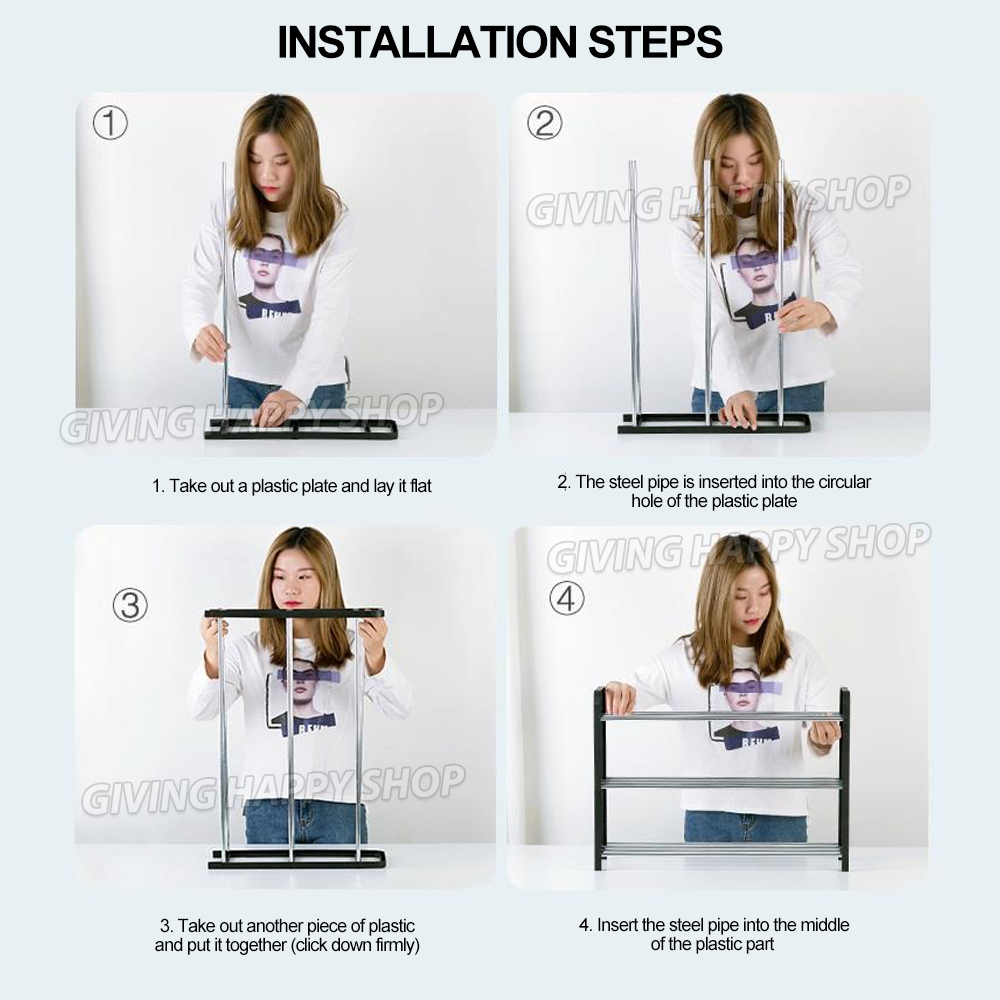 INSTALLATION STEPS

①

GIVING HAPPY SHOP

1. Take out a plastic plate and lay it flat

②

GIVING HAPPY SHOP

2. The steel pipe is inserted into the circular hole of the plastic plate

③

GIVING HAPPY SHOP

3. Take out another piece of plastic and put it together (click down firmly)

GIVING HAPPY SHOP

④

4. Insert the steel pipe into the middle of the plastic part